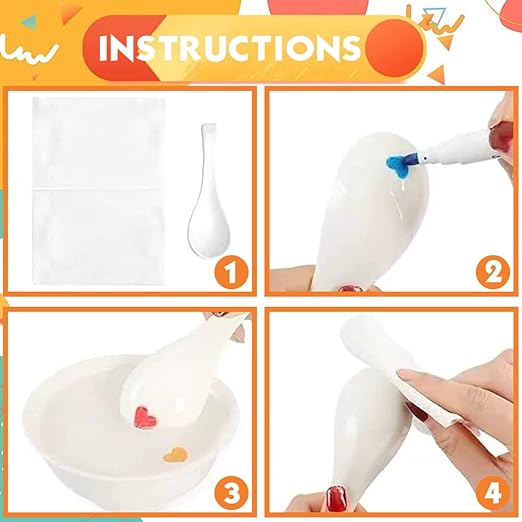 INSTRUCTIONS

1

2

3

4